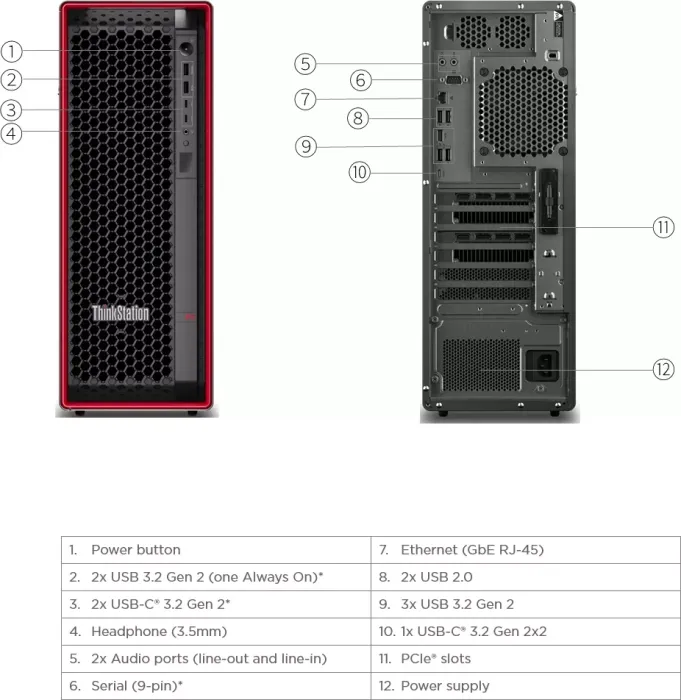 1
2
3
4

ThinkStation

5
6
7
8
9
10
11
12

| 1. Power button | 7. Ethernet (GbE RJ-45) |
|---|---|
| 2. 2x USB 3.2 Gen 2 (one Always On)* | 8. 2x USB 2.0 |
| 3. 2x USB-C® 3.2 Gen 2* | 9. 3x USB 3.2 Gen 2 |
| 4. Headphone (3.5mm) | 10. 1x USB-C® 3.2 Gen 2x2 |
| 5. 2x Audio ports (line-out and line-in) | 11. PCIe® slots |
| 6. Serial (9-pin)* | 12. Power supply |