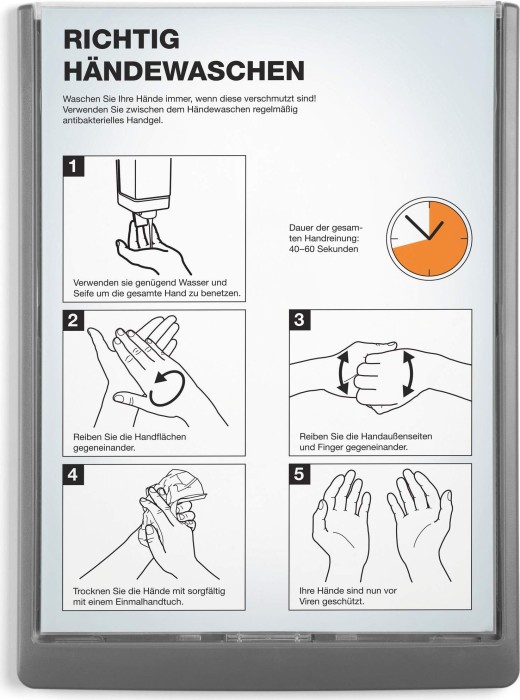 RICHTIG
HÄNDEWASCHEN

Waschen Sie Ihre Hände immer, wenn diese verschmutzt sind! Verwenden Sie zwischen dem Händewaschen regelmäßig antibakterielles Handgel.

1
Verwenden sie genügend Wasser und Seife um die gesamte Hand zu benetzen.

Dauer der gesamten Handreinung: 40–60 Sekunden

2
Reiben Sie die Handflächen gegeneinander.

3
Reiben Sie die Handaußenseiten und Finger gegeneinander.

4
Trocknen Sie die Hände mit sorgfältig mit einem Einmalhandtuch.

5
Ihre Hände sind nun vor Viren geschützt.