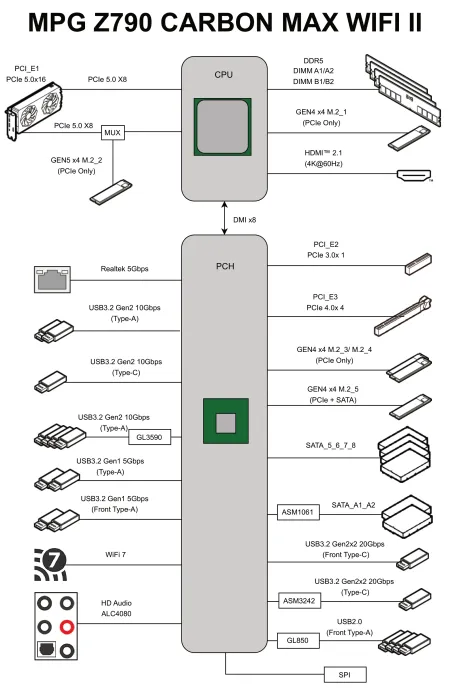 MPG Z790 CARBON MAX WIFI II

PCI_E1
PCIe 5.0x16

PCIe 5.0 X8

PCIe 5.0 X8

MUX

GEN5 x4 M.2_2
(PCIe Only)

CPU

DDR5
DIMM A1/A2
DIMM B1/B2

GEN4 x4 M.2_1
(PCIe Only)

HDMI™ 2.1
(4K@60Hz)

DMI x8

PCH

Realtek 5Gbps

USB3.2 Gen2 10Gbps
(Type-A)

USB3.2 Gen2 10Gbps
(Type-C)

USB3.2 Gen2 10Gbps
(Type-A)

GL3590

USB3.2 Gen1 5Gbps
(Type-A)

USB3.2 Gen1 5Gbps
(Front Type-A)

7

WiFi 7

HD Audio
ALC4080

PCI_E2
PCIe 3.0x 1

PCI_E3
PCIe 4.0x 4

GEN4 x4 M.2_3/ M.2_4
(PCIe Only)

GEN4 x4 M.2_5
(PCIe + SATA)

SATA_5_6_7_8

ASM1061

SATA_A1_A2

USB3.2 Gen2x2 20Gbps
(Front Type-C)

USB3.2 Gen2x2 20Gbps
(Type-C)

ASM3242

USB2.0
(Front Type-A)

GL850

SPI