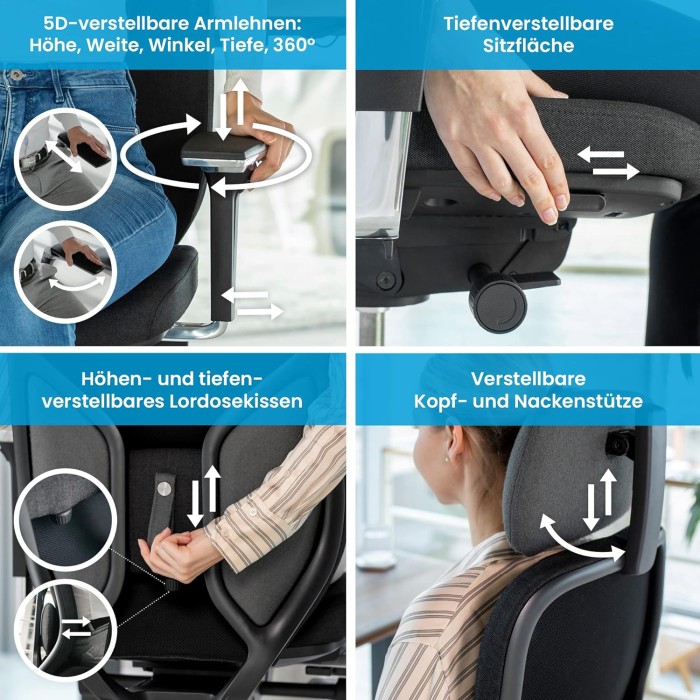 5D-verstellbare Armlehnen: Höhe, Weite, Winkel, Tiefe, 360°

Tiefenverstellbare Sitzfläche

Höhen- und tiefenverstellbares Lordosekissen

Verstellbare Kopf- und Nackenstütze