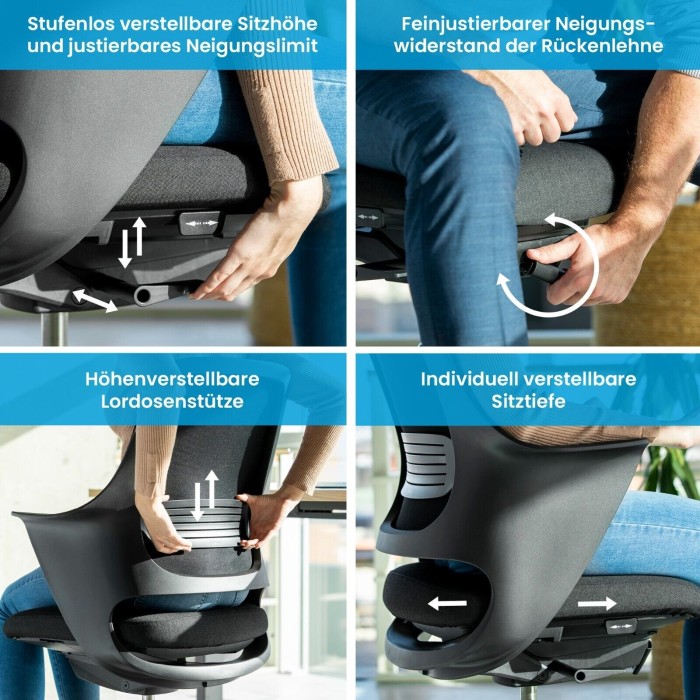 Stufenlos verstellbare Sitzhöhe und justierbares Neigungslimit

Feinjustierbarer Neigungswiderstand der Rückenlehne

Höhenverstellbare Lordosenstütze

Individuell verstellbare Sitztiefe