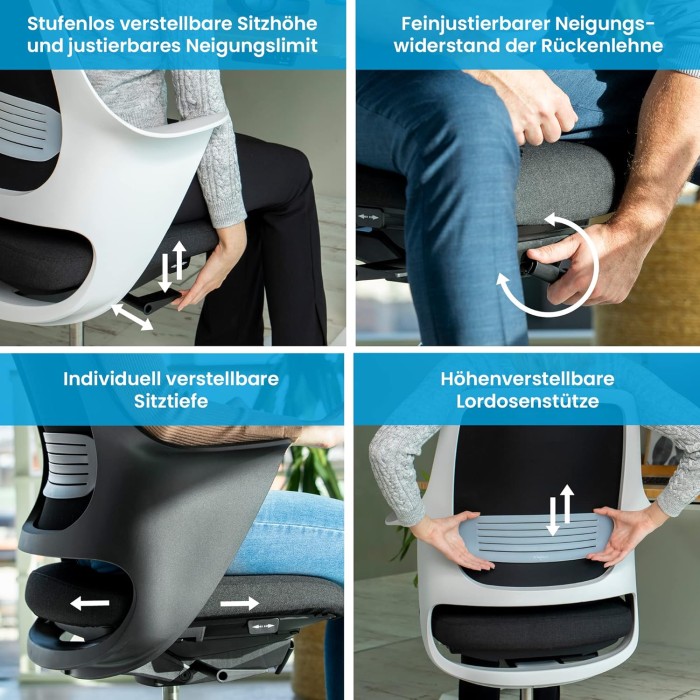 Stufenlos verstellbare Sitzhöhe und justierbares Neigungslimit

Feinjustierbarer Neigungswiderstand der Rückenlehne

Individuell verstellbare Sitztiefe

Höhenverstellbare Lordosenstütze