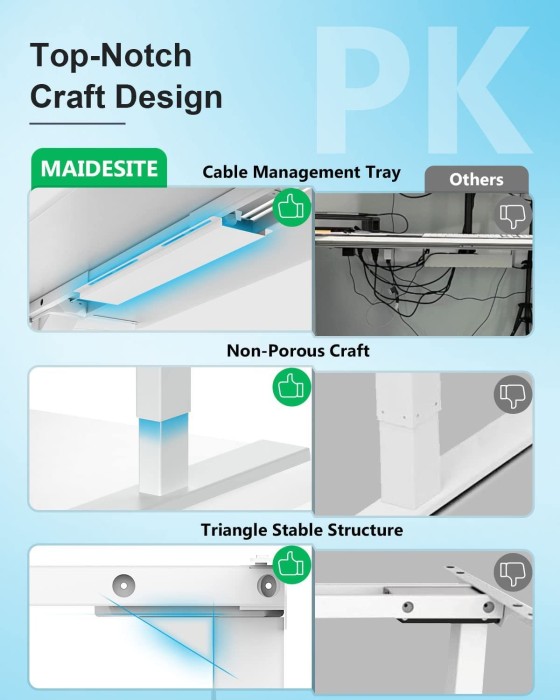 Top-Notch Craft Design

PK

MAIDESITE

Cable Management Tray

Others

Non-Porous Craft

Triangle Stable Structure