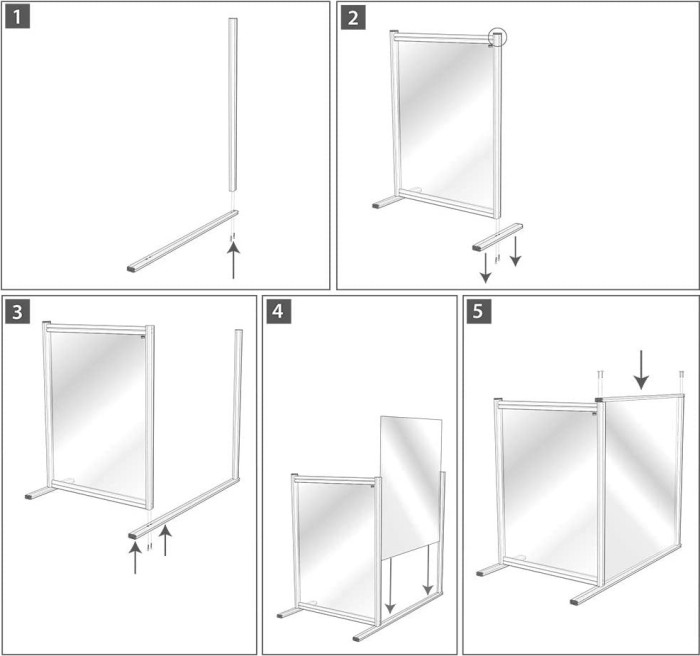 1

2

3

4

5