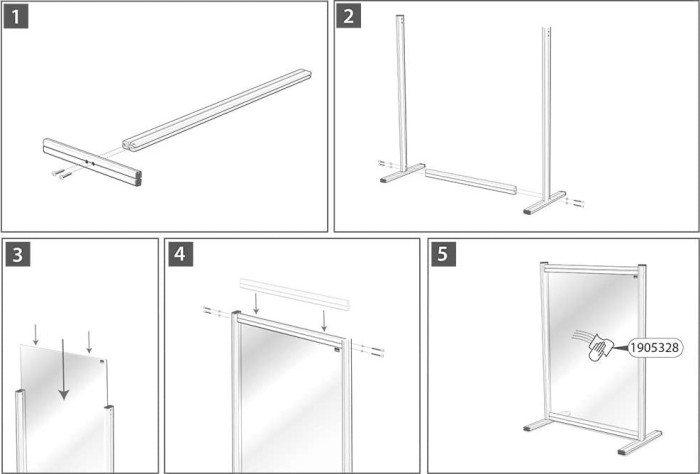 1

2

3

4

5

1905328