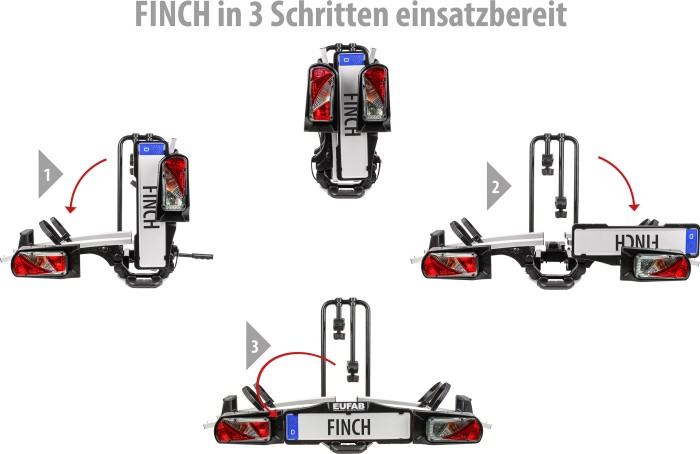 FINCH in 3 Schritten einsatzbereit

FINCH

1

FINCH

2

FINCH

3

EUFAB

FINCH