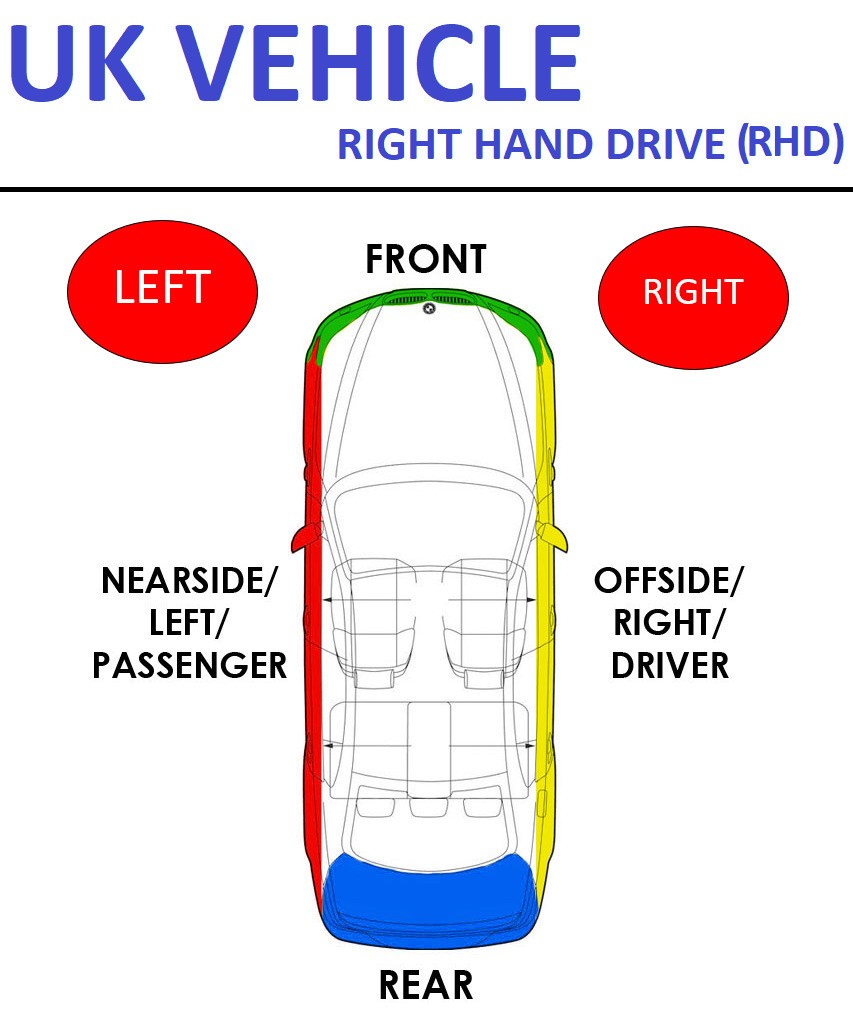 UK VEHICLE
RIGHT HAND DRIVE (RHD)

LEFT

FRONT

RIGHT

NEARSIDE/
LEFT/
PASSENGER

OFFSIDE/
RIGHT/
DRIVER

REAR