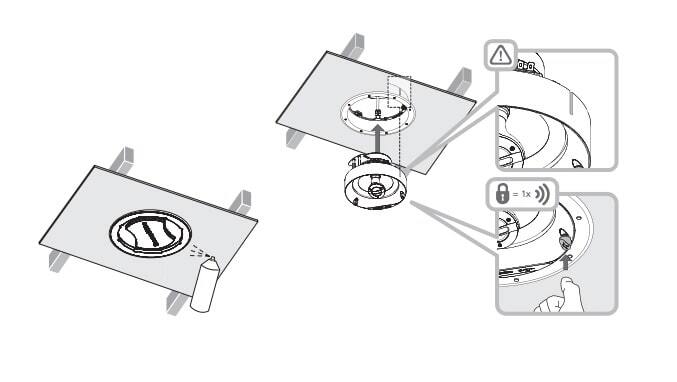 = 1x