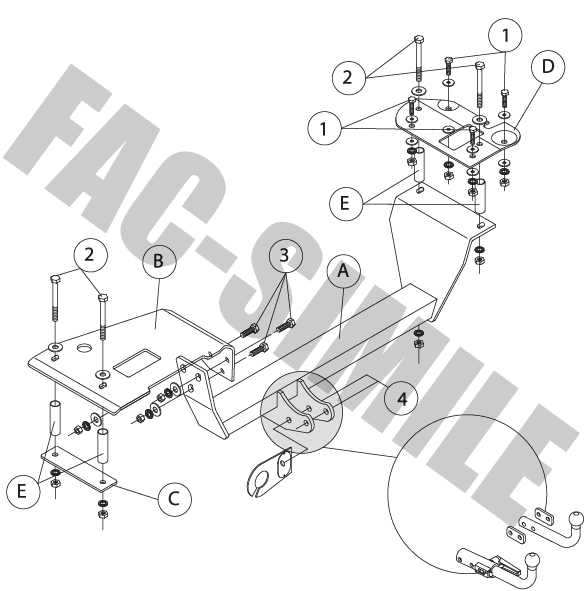 FAC-SIMILE

1
2
D
1
E
2
B
3
A
4
E
C