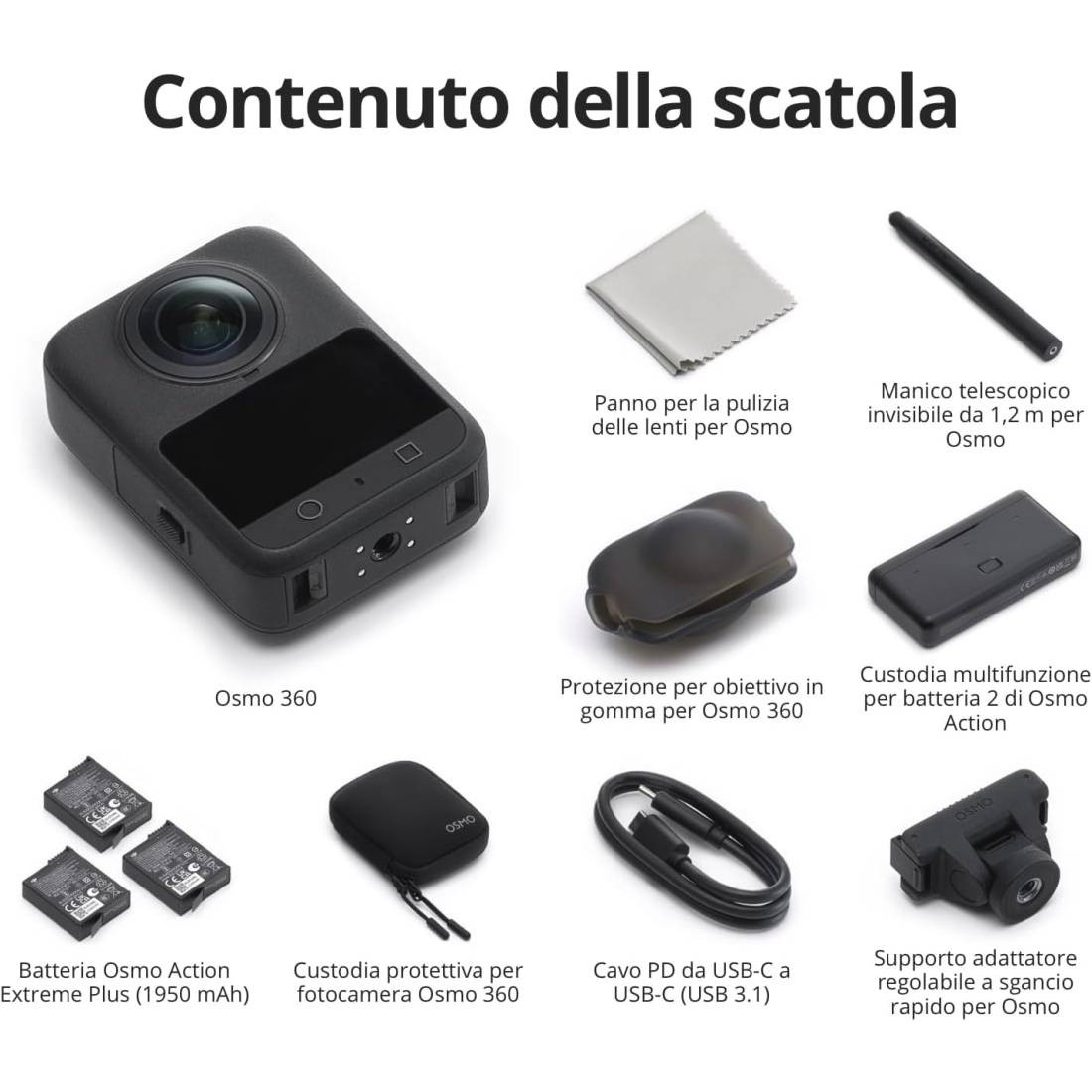 Contenuto della scatola

Osmo 360

Panno per la pulizia delle lenti per Osmo

Manico telescopico invisibile da 1,2 m per Osmo

Protezione per obiettivo in gomma per Osmo 360

Custodia multifunzione per batteria 2 di Osmo Action

Batteria Osmo Action Extreme Plus (1950 mAh)

OSMO

Custodia protettiva per fotocamera Osmo 360

Cavo PD da USB-C a USB-C (USB 3.1)

OSMO

Supporto adattatore regolabile a sgancio rapido per Osmo