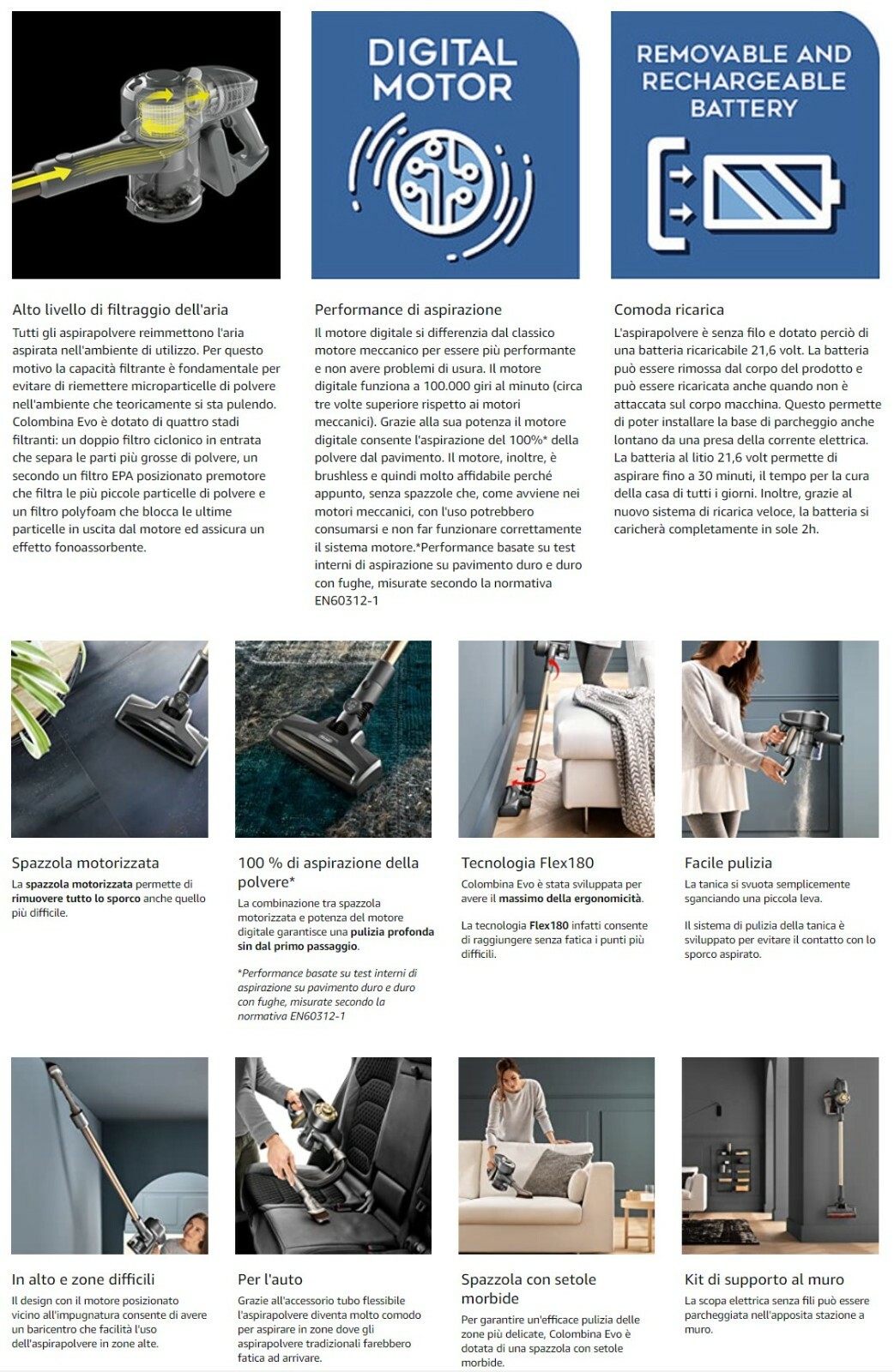 DIGITAL MOTOR

REMOVABLE AND RECHARGEABLE BATTERY

Alto livello di filtraggio dell'aria

Tutti gli aspirapolvere reimmettono l'aria aspirata nell'ambiente di utilizzo. Per questo motivo la capacità filtrante è fondamentale per evitare di riemettere microparticelle di polvere nell'ambiente che teoricamente si sta pulendo. Colombina Evo è dotato di quattro stadi filtranti: un doppio filtro ciclonico in entrata che separa le parti più grosse di polvere, un secondo un filtro EPA posizionato premotore che filtra le più piccole particelle di polvere e un filtro polyfoam che blocca le ultime particelle in uscita dal motore ed assicura un effetto fonoassorbente.

Performance di aspirazione

Il motore digitale si differenzia dal classico motore meccanico per essere più performante e non avere problemi di usura. Il motore digitale funziona a 100.000 giri al minuto (circa tre volte superiore rispetto ai motori meccanici). Grazie alla sua potenza il motore digitale consente l'aspirazione del 100%* della polvere dal pavimento. Il motore, inoltre, è brushless e quindi molto affidabile perché appunto, senza spazzole che, come avviene nei motori meccanici, con l'uso potrebbero consumarsi e non far funzionare correttamente il sistema motore.*Performance basate su test interni di aspirazione su pavimento duro e duro con fughe, misurate secondo la normativa EN60312-1

Comoda ricarica

L'aspirapolvere è senza filo e dotato perciò di una batteria ricaricabile 21,6 volt. La batteria può essere rimossa dal corpo del prodotto e può essere ricaricata anche quando non è attaccata sul corpo macchina. Questo permette di poter installare la base di parcheggio anche lontano da una presa della corrente elettrica. La batteria al litio 21,6 volt permette di aspirare fino a 30 minuti, il tempo per la cura della casa di tutti i giorni. Inoltre, grazie al nuovo sistema di ricarica veloce, la batteria si caricherà completamente in sole 2h.

Spazzola motorizzata

La spazzola motorizzata permette di rimuovere tutto lo sporco anche quello più difficile.

100 % di aspirazione della polvere*

La combinazione tra spazzola motorizzata e potenza del motore digitale garantisce una pulizia profonda sin dal primo passaggio.

*Performance basate su test interni di aspirazione su pavimento duro e duro con fughe, misurate secondo la normativa EN60312-1

Tecnologia Flex180

Colombina Evo è stata sviluppata per avere il massimo della ergonomicità.

La tecnologia Flex180 infatti consente di raggiungere senza fatica i punti più difficili.

Facile pulizia

La tanica si svuota semplicemente sganciando una piccola leva.

Il sistema di pulizia della tanica è sviluppato per evitare il contatto con lo sporco aspirato.

In alto e zone difficili

Il design con il motore posizionato vicino all'impugnatura consente di avere un baricentro che facilita l'uso dell'aspirapolvere in zone alte.

Per l'auto

Grazie all'accessorio tubo flessibile l'aspirapolvere diventa molto comodo per aspirare in zone dove gli aspirapolvere tradizionali farebbero fatica ad arrivare.

Spazzola con setole morbide

Per garantire un'efficace pulizia delle zone più delicate, Colombina Evo è dotata di una spazzola con setole morbide.

Kit di supporto al muro

La scopa elettrica senza fili può essere parcheggiata nell'apposita stazione a muro.