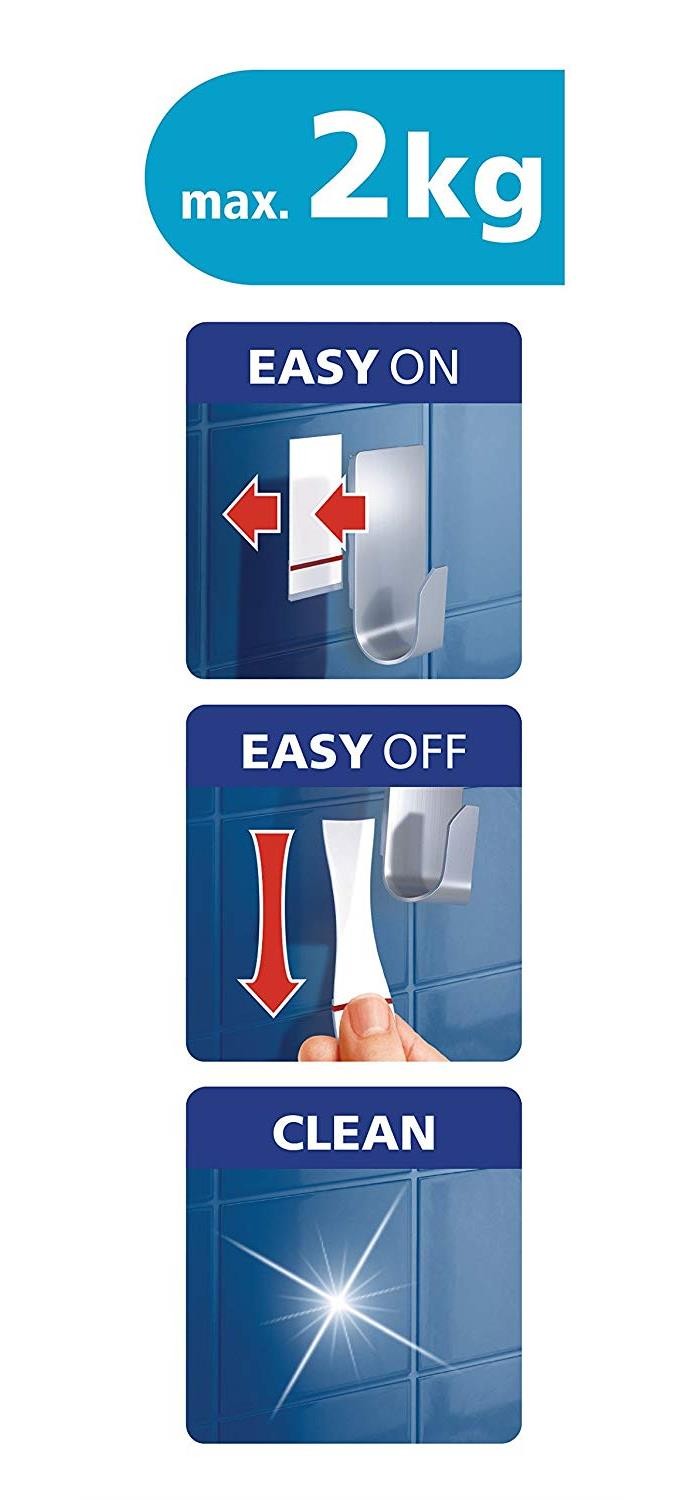 max. 2kg

EASY ON

EASY OFF

CLEAN