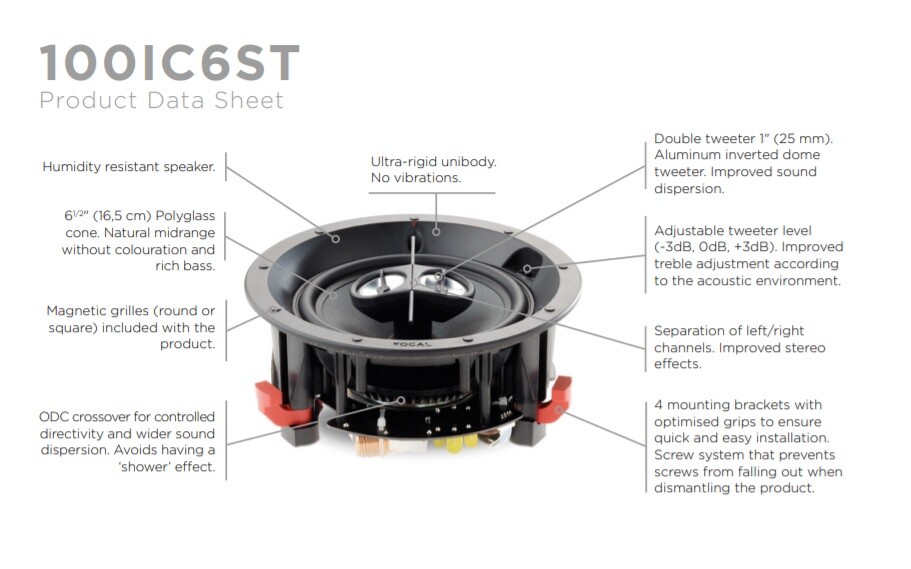 100IC6ST
Product Data Sheet

Humidity resistant speaker.

$6^{1/2}$" (16,5 cm) Polyglass cone. Natural midrange without colouration and rich bass.

Magnetic grilles (round or square) included with the product.

ODC crossover for controlled directivity and wider sound dispersion. Avoids having a 'shower' effect.

Ultra-rigid unibody. No vibrations.

FOCAL

Double tweeter 1" (25 mm). Aluminum inverted dome tweeter. Improved sound dispersion.

Adjustable tweeter level (-3dB, 0dB, +3dB). Improved treble adjustment according to the acoustic environment.

Separation of left/right channels. Improved stereo effects.

4 mounting brackets with optimised grips to ensure quick and easy installation. Screw system that prevents screws from falling out when dismantling the product.