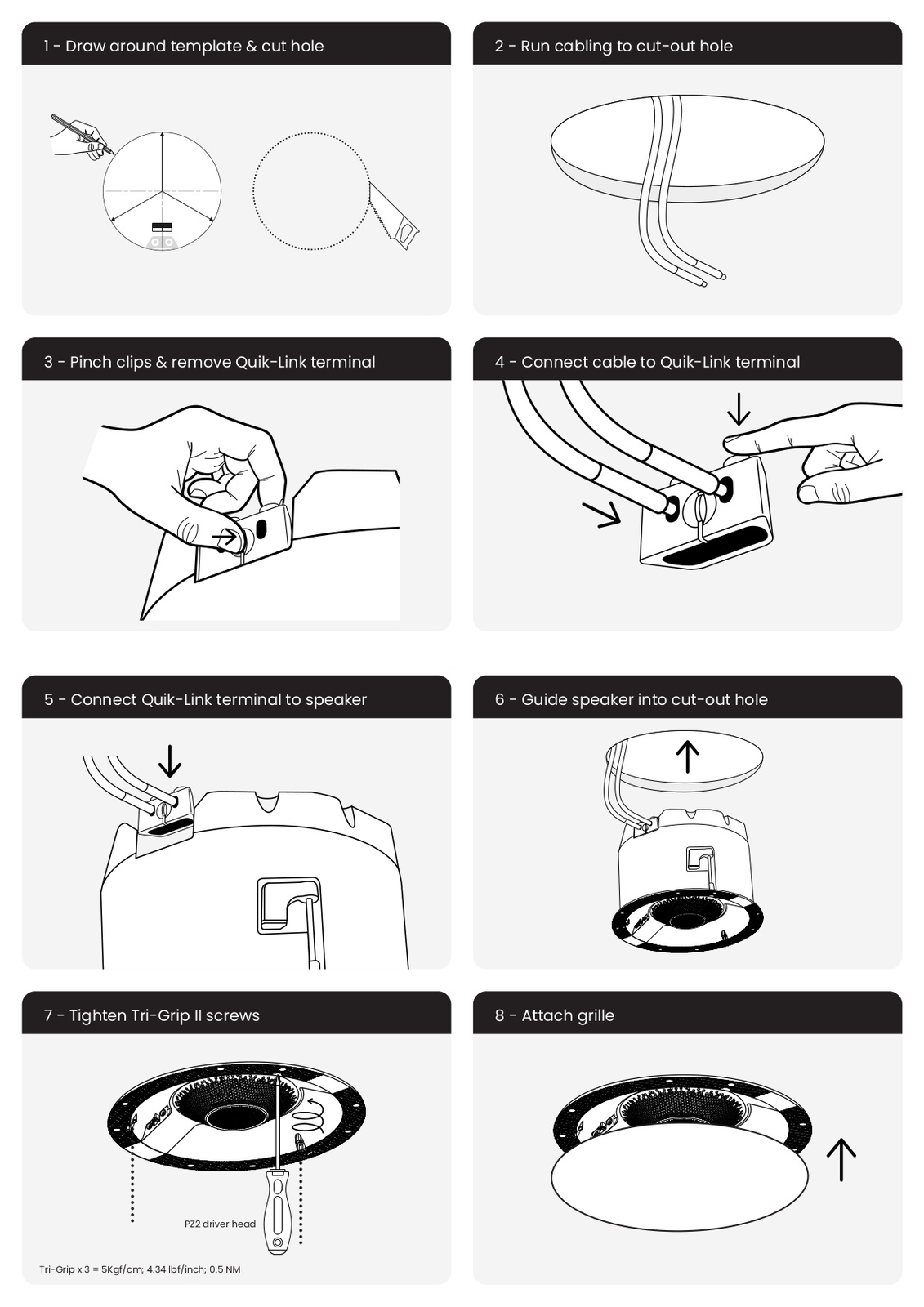 1 - Draw around template & cut hole

2 - Run cabling to cut-out hole

3 - Pinch clips & remove Quik-Link terminal

4 - Connect cable to Quik-Link terminal

5 - Connect Quik-Link terminal to speaker

6 - Guide speaker into cut-out hole

7 - Tighten Tri-Grip II screws

PZ2 driver head

Tri-Grip x 3 = 5Kgf/cm; 4.34 lbf/inch; 0.5 NM

8 - Attach grille