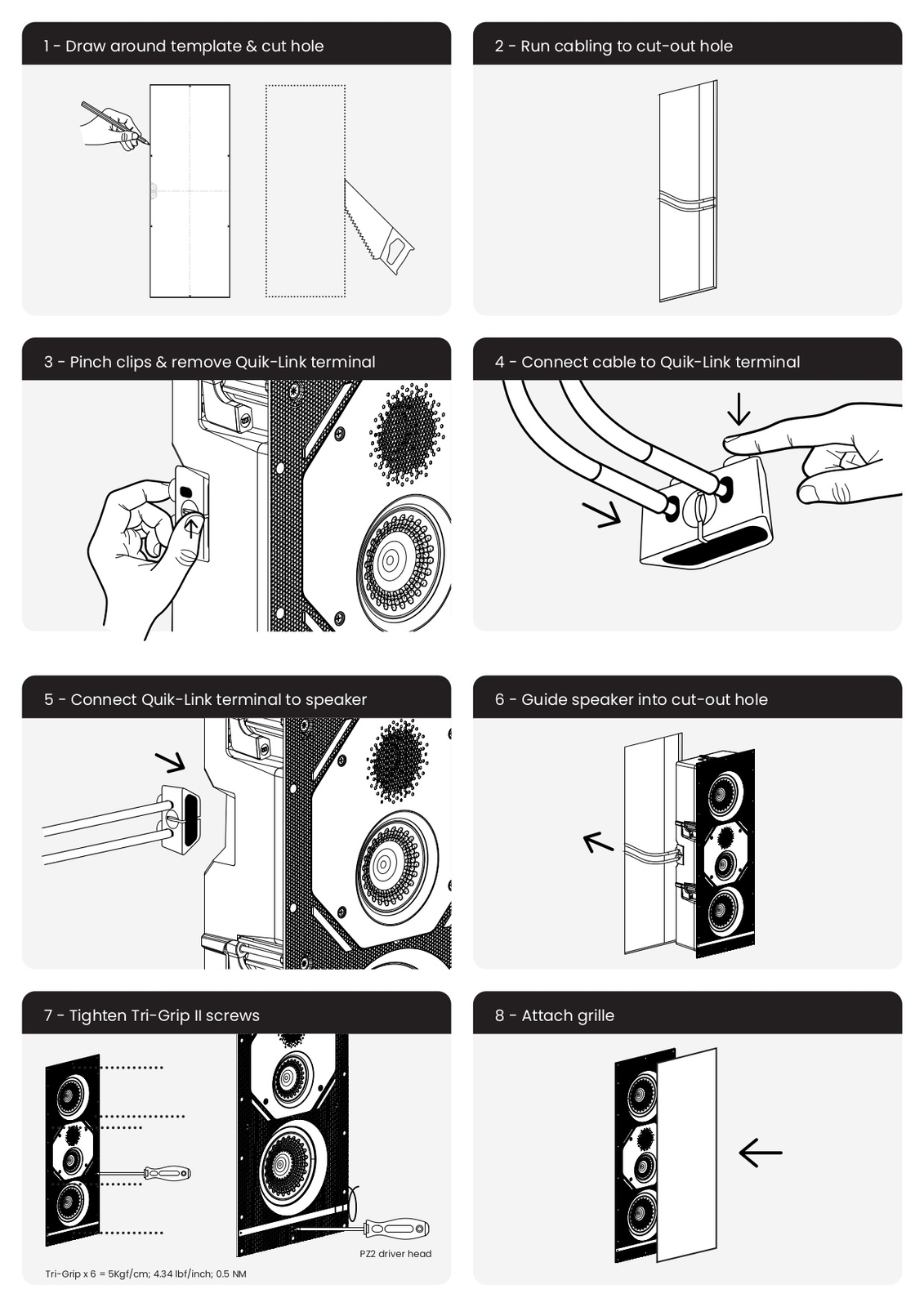 1 - Draw around template & cut hole

2 - Run cabling to cut-out hole

3 - Pinch clips & remove Quik-Link terminal

4 - Connect cable to Quik-Link terminal

5 - Connect Quik-Link terminal to speaker

6 - Guide speaker into cut-out hole

7 - Tighten Tri-Grip II screws

PZ2 driver head

Tri-Grip x 6 = 5Kgf/cm; 4.34 lbf/inch; 0.5 NM

8 - Attach grille