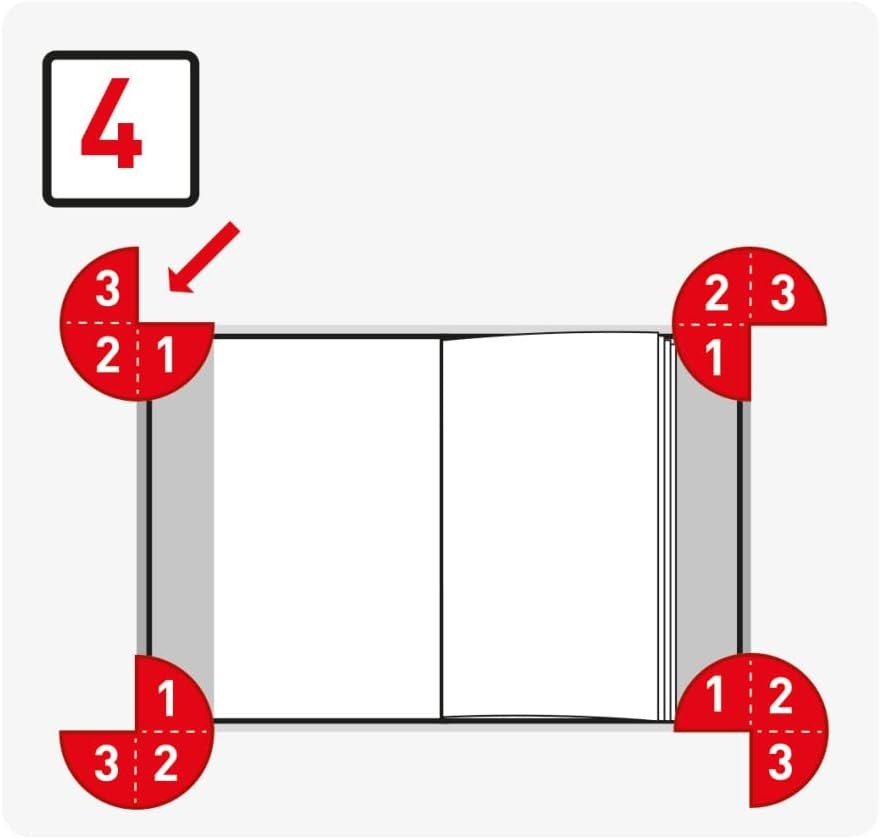 4

3
2 1

2 3
1

1
3 2

1 2
3