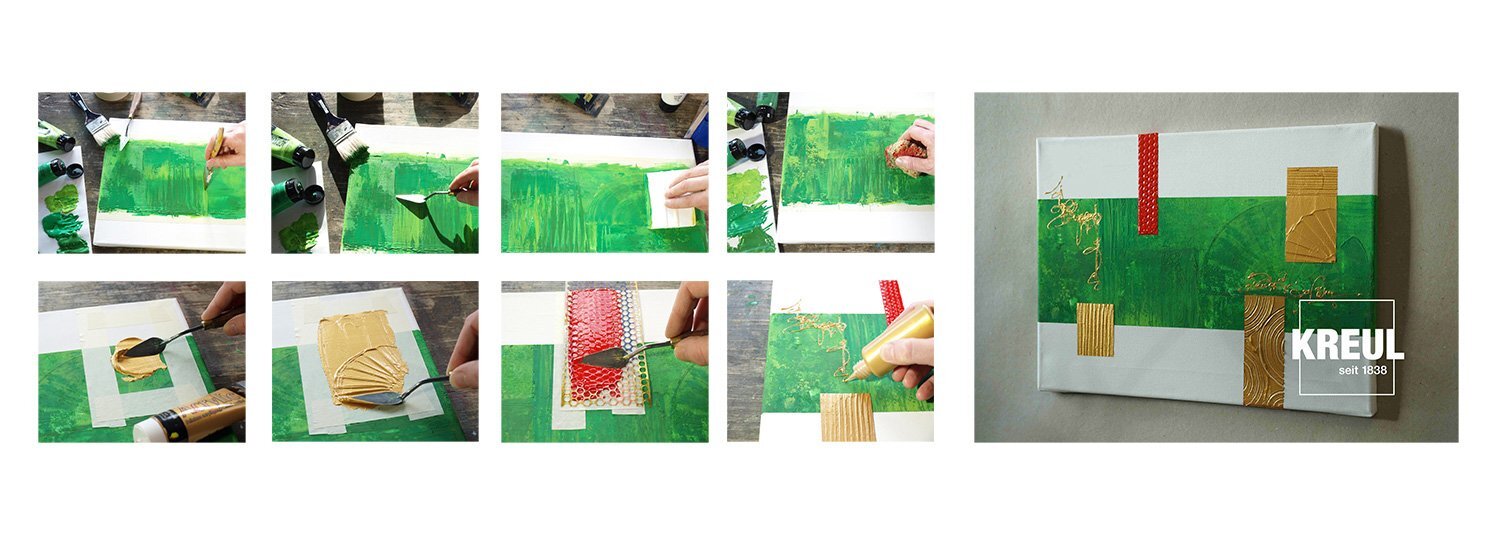 KREUL
seit 1838