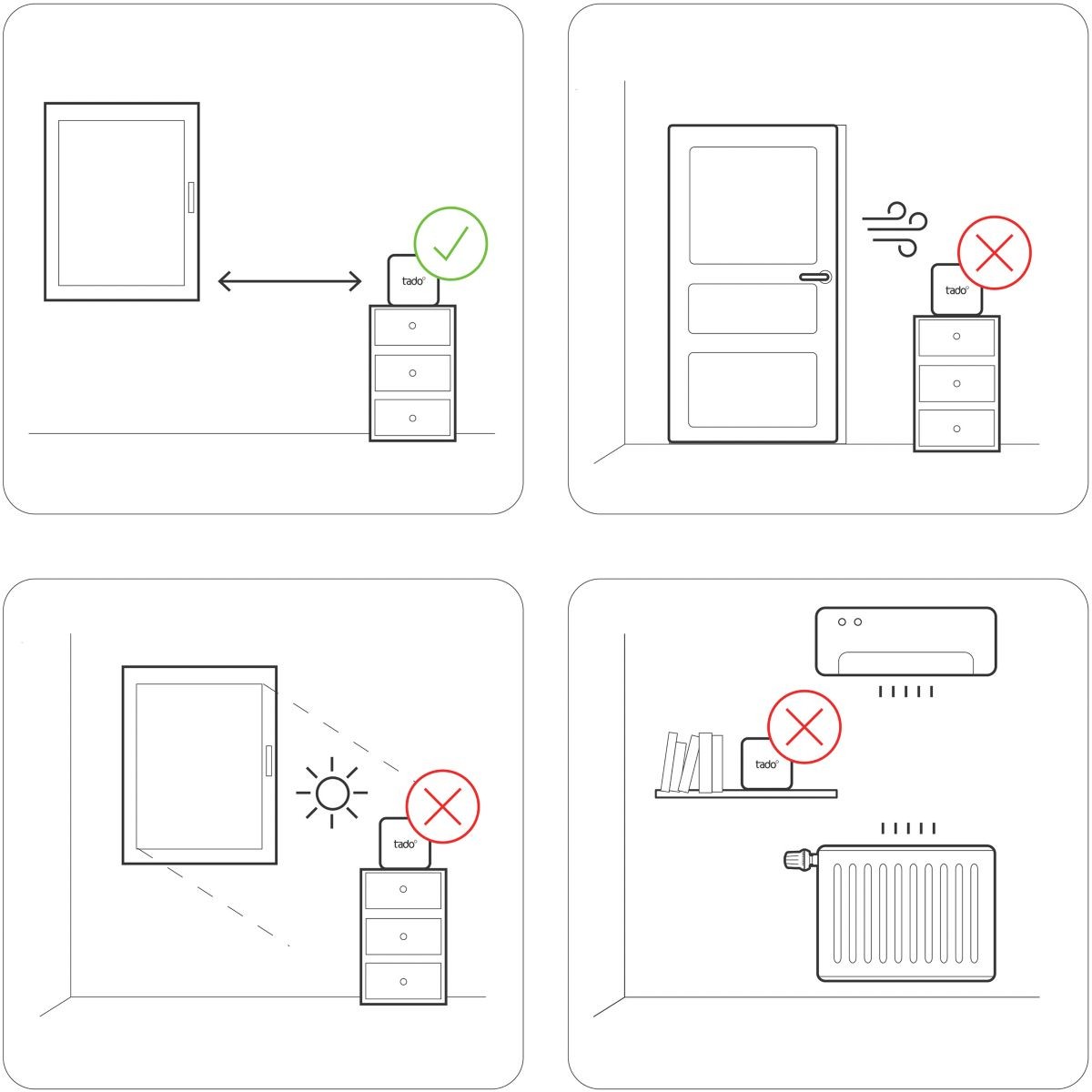 tado°

tado°

tado°

tado°