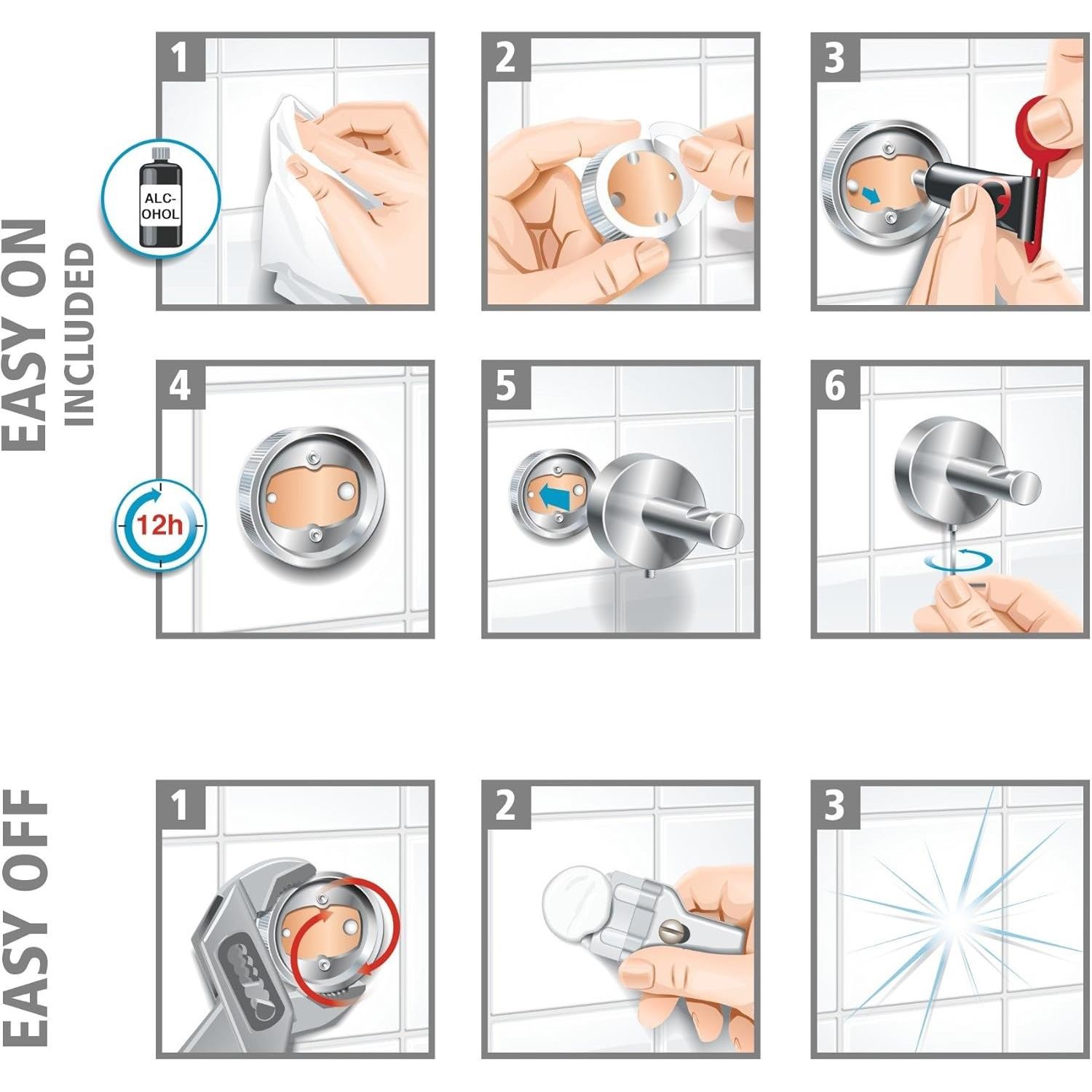 EASY ON
INCLUDED

1
ALC-OHOL

2

3

4
12h

5

6

EASY OFF

1

2

3