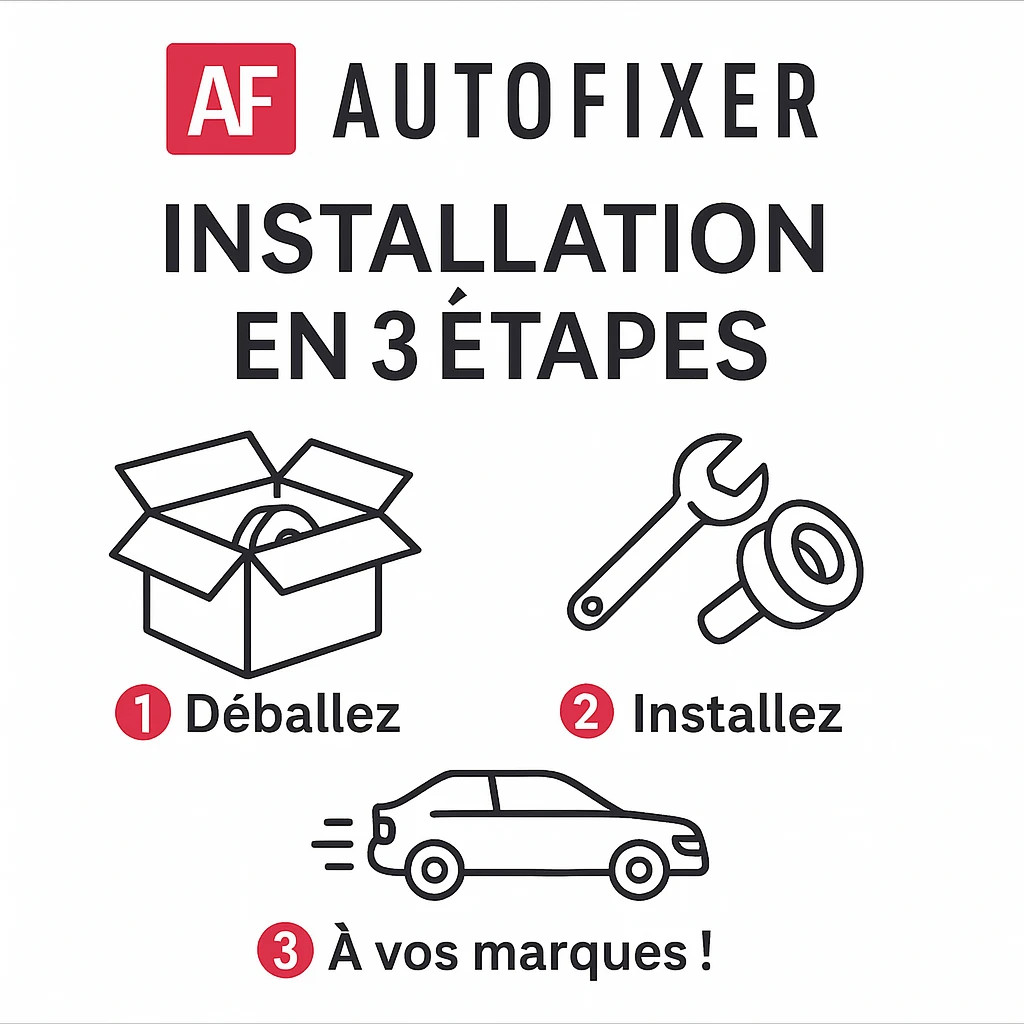 AF AUTOFIXER

INSTALLATION EN 3 ÉTAPES

1 Déballez

2 Installez

3 À vos marques !