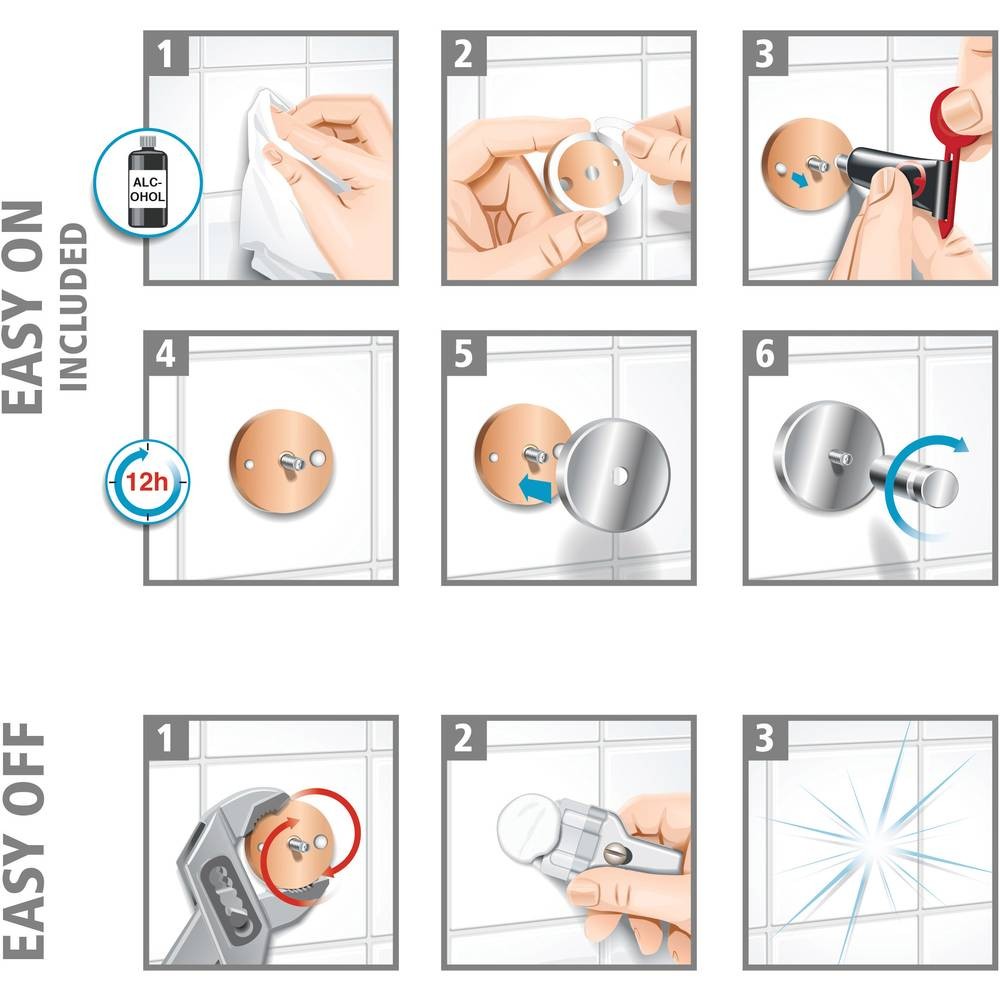 EASY ON
INCLUDED

1
ALC-OHOL

2

3

4
12h

5

6

EASY OFF

1

2

3