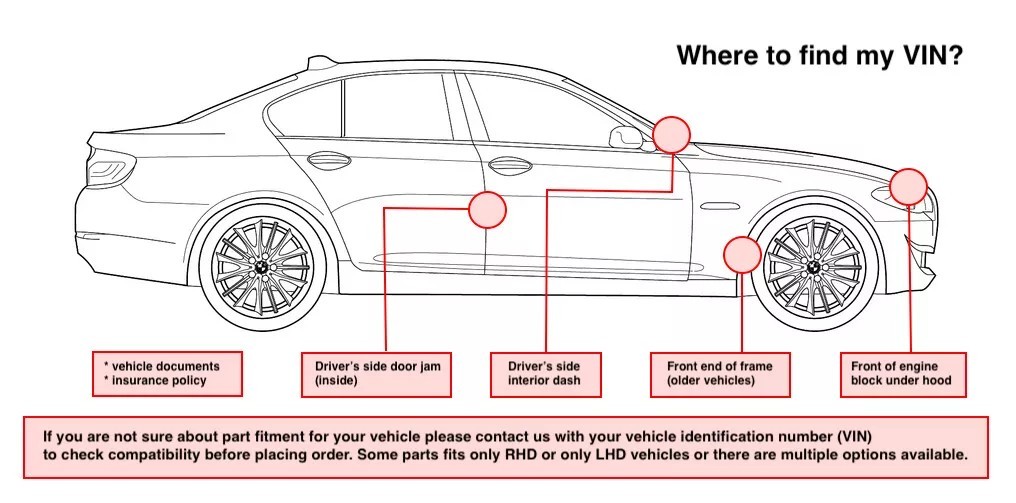 Where to find my VIN?

* vehicle documents
* insurance policy

Driver's side door jam (inside)

Driver's side interior dash

Front end of frame (older vehicles)

Front of engine block under hood

If you are not sure about part fitment for your vehicle please contact us with your vehicle identification number (VIN) to check compatibility before placing order. Some parts fits only RHD or only LHD vehicles or there are multiple options available.