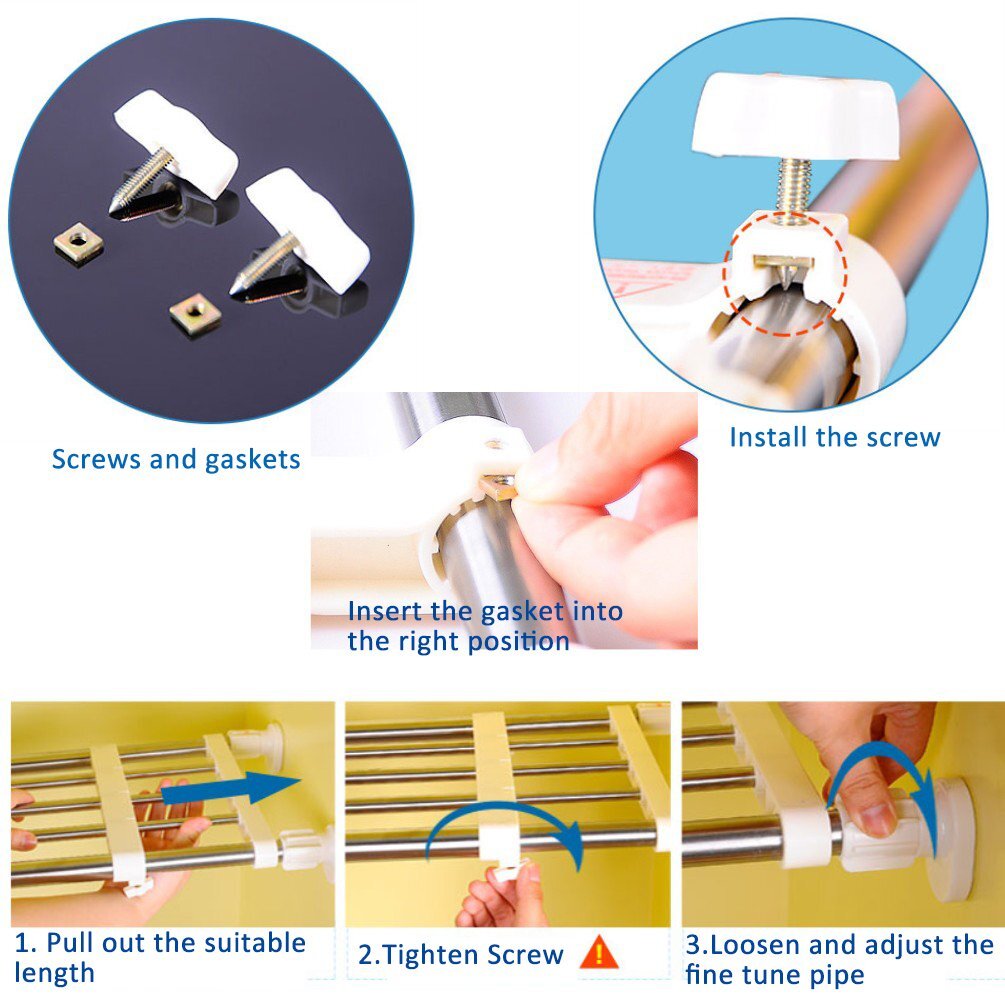 Screws and gaskets

Install the screw

Insert the gasket into the right position

1. Pull out the suitable length

2.Tighten Screw

3.Loosen and adjust the fine tune pipe