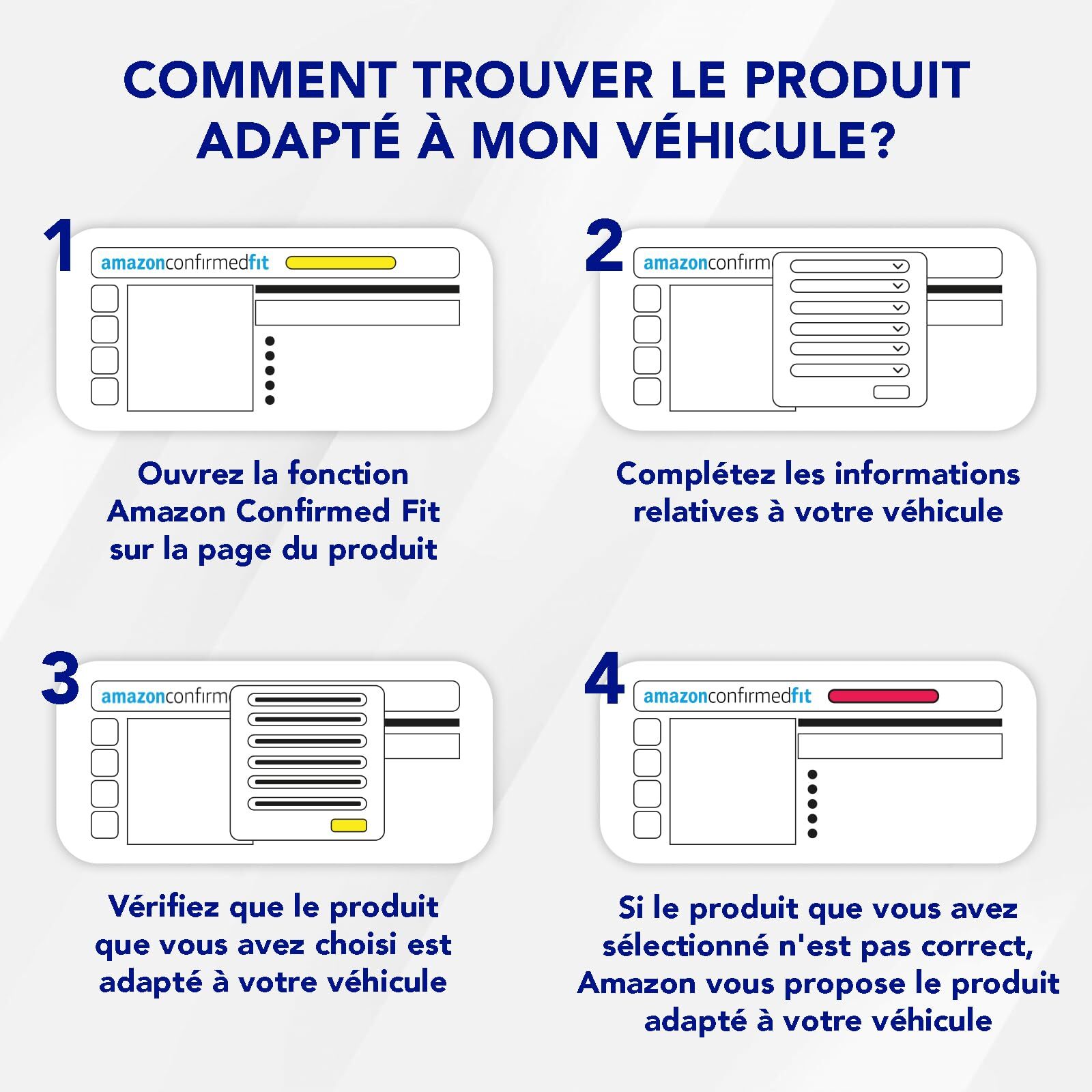 COMMENT TROUVER LE PRODUIT ADAPTÉ À MON VÉHICULE?

1

amazonconfirmedfit

Ouvrez la fonction Amazon Confirmed Fit sur la page du produit

2

amazonconfirm

Complétez les informations relatives à votre véhicule

3

amazonconfirm

Vérifiez que le produit que vous avez choisi est adapté à votre véhicule

4

amazonconfirmedfit

Si le produit que vous avez sélectionné n'est pas correct, Amazon vous propose le produit adapté à votre véhicule