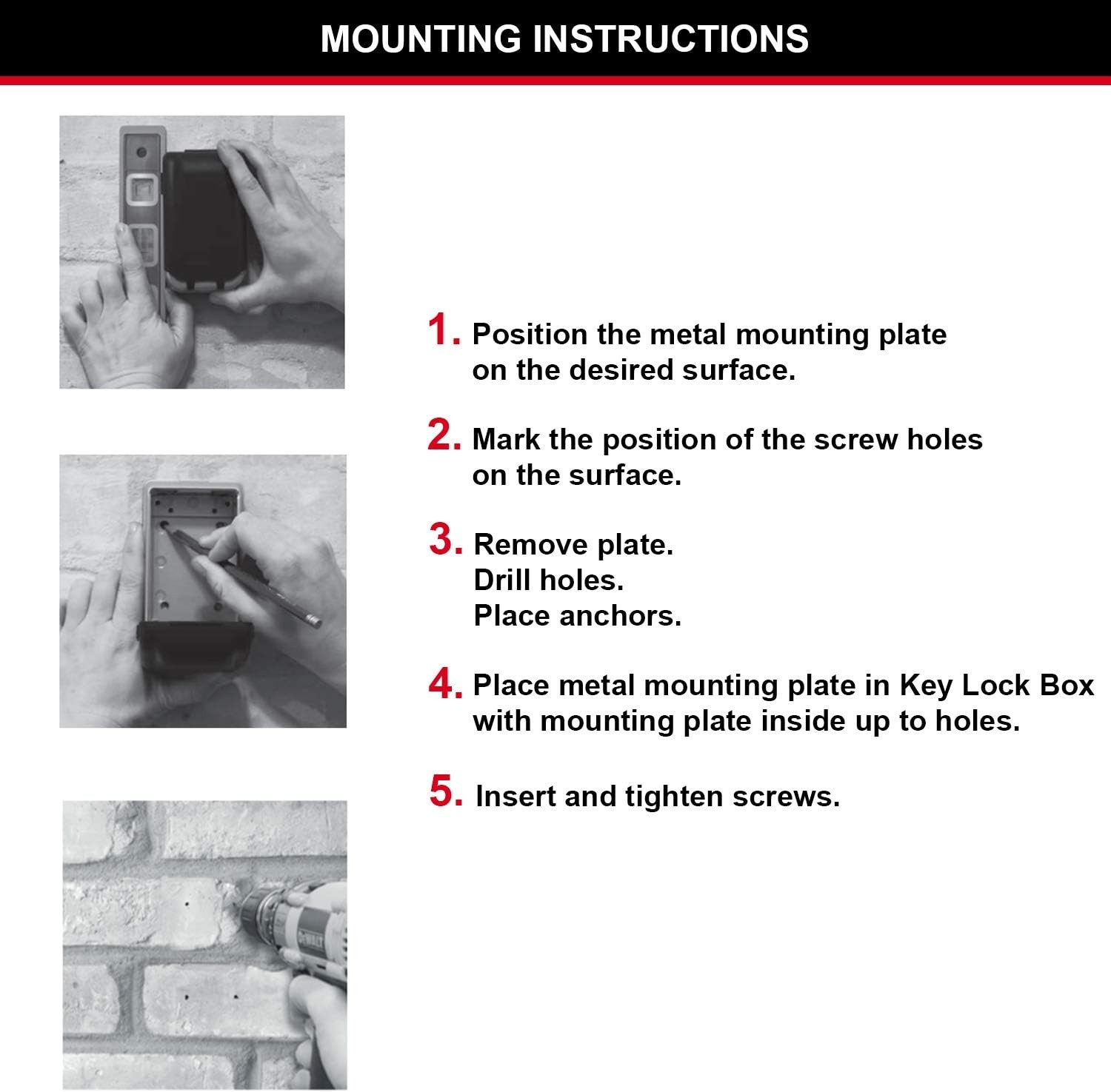 MOUNTING INSTRUCTIONS

1. Position the metal mounting plate on the desired surface.

2. Mark the position of the screw holes on the surface.

3. Remove plate.
Drill holes.
Place anchors.

4. Place metal mounting plate in Key Lock Box with mounting plate inside up to holes.

5. Insert and tighten screws.

DEWALT