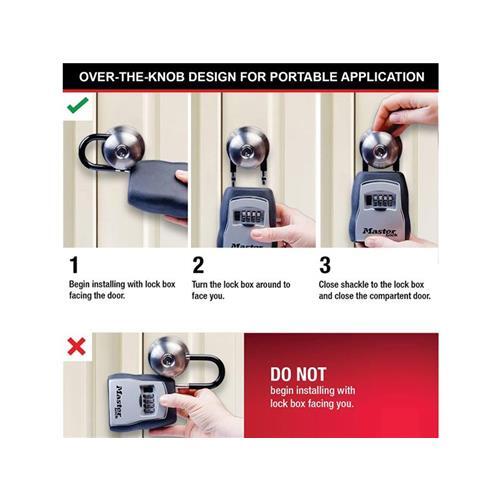 OVER-THE-KNOB DESIGN FOR PORTABLE APPLICATION

Master

Master

1
Begin installing with lock box facing the door.

2
Turn the lock box around to face you.

3
Close shackle to the lock box and close the compartent door.

Master

DO NOT
begin installing with lock box facing you.