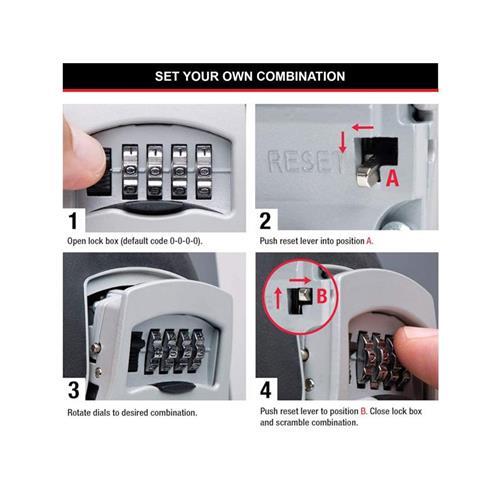 SET YOUR OWN COMBINATION

1

Open lock box (default code 0-0-0-0).

RESET

A

2

Push reset lever into position A.

3

Rotate dials to desired combination.

B

4

Push reset lever to position B. Close lock box and scramble combination.