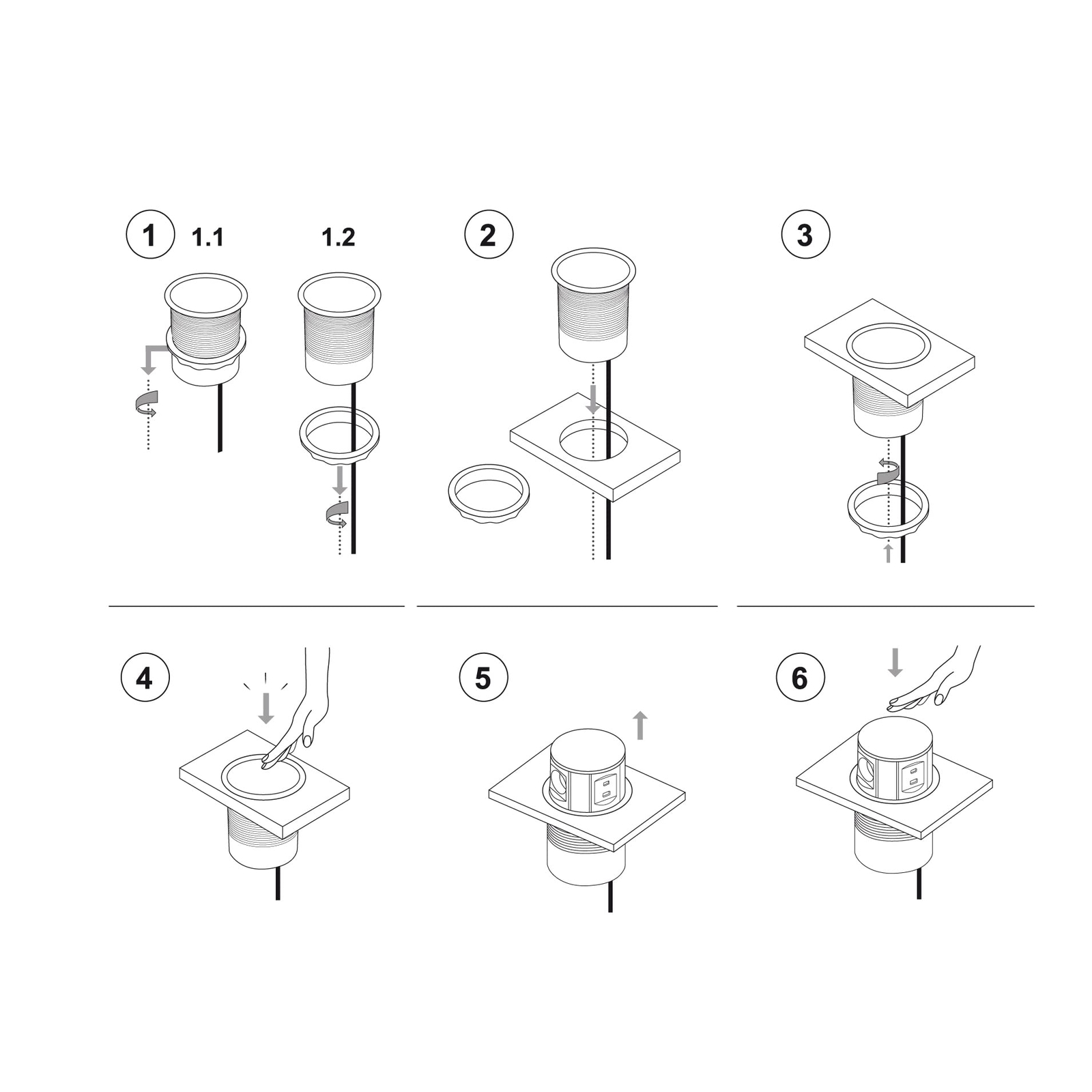 1 1.1 1.2

2

3

4

5

6