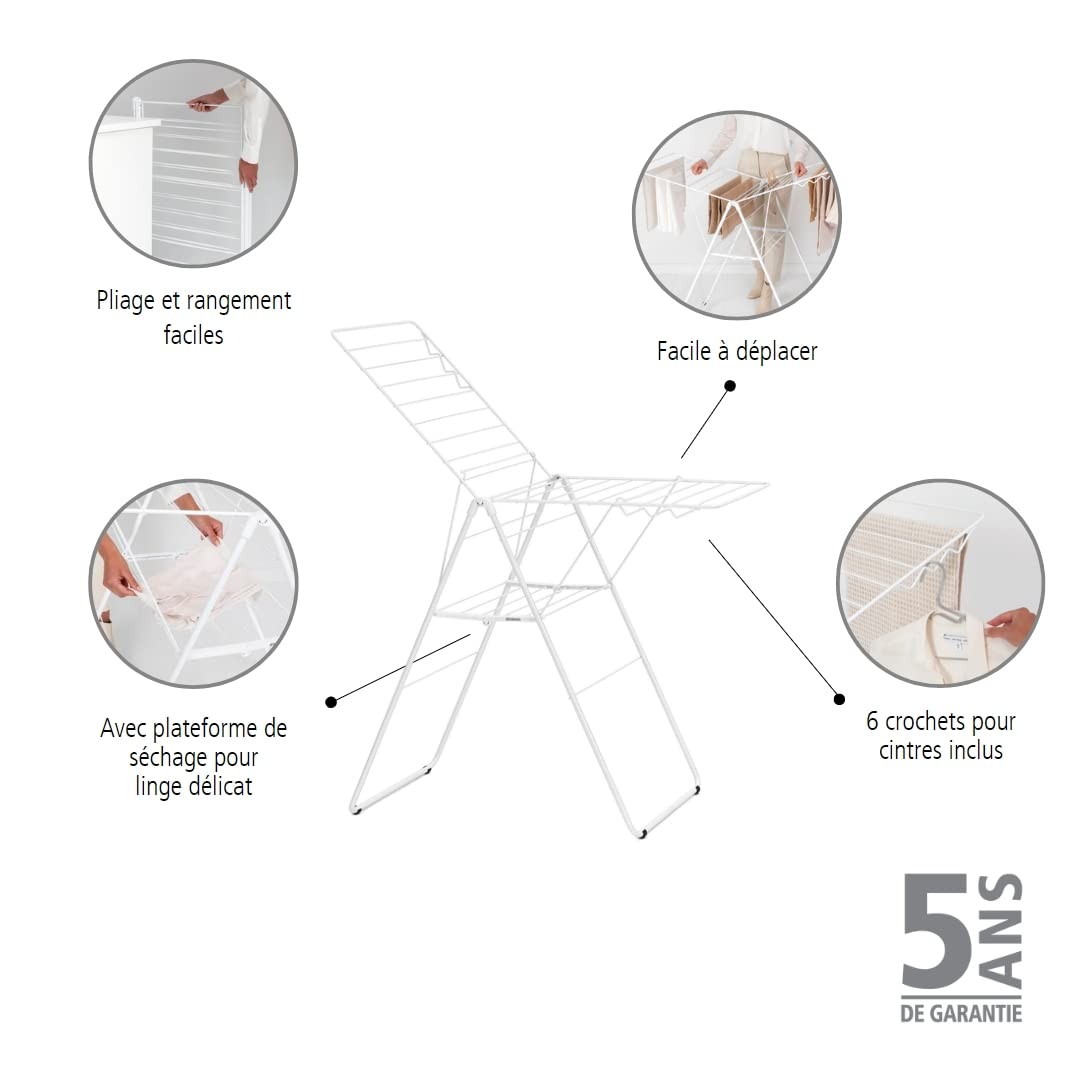 Pliage et rangement faciles

Facile à déplacer

Avec plateforme de séchage pour linge délicat

6 crochets pour cintres inclus

5 ANS
DE GARANTIE