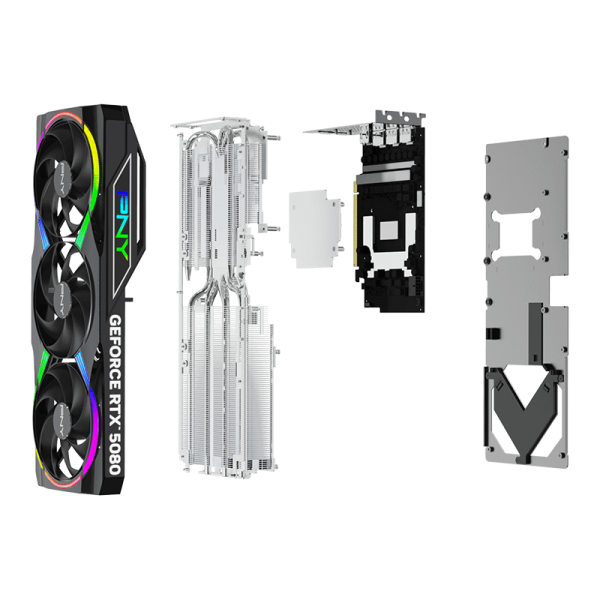 PNY
PNY
PNY
PNY
GEFORCE RTX 5080