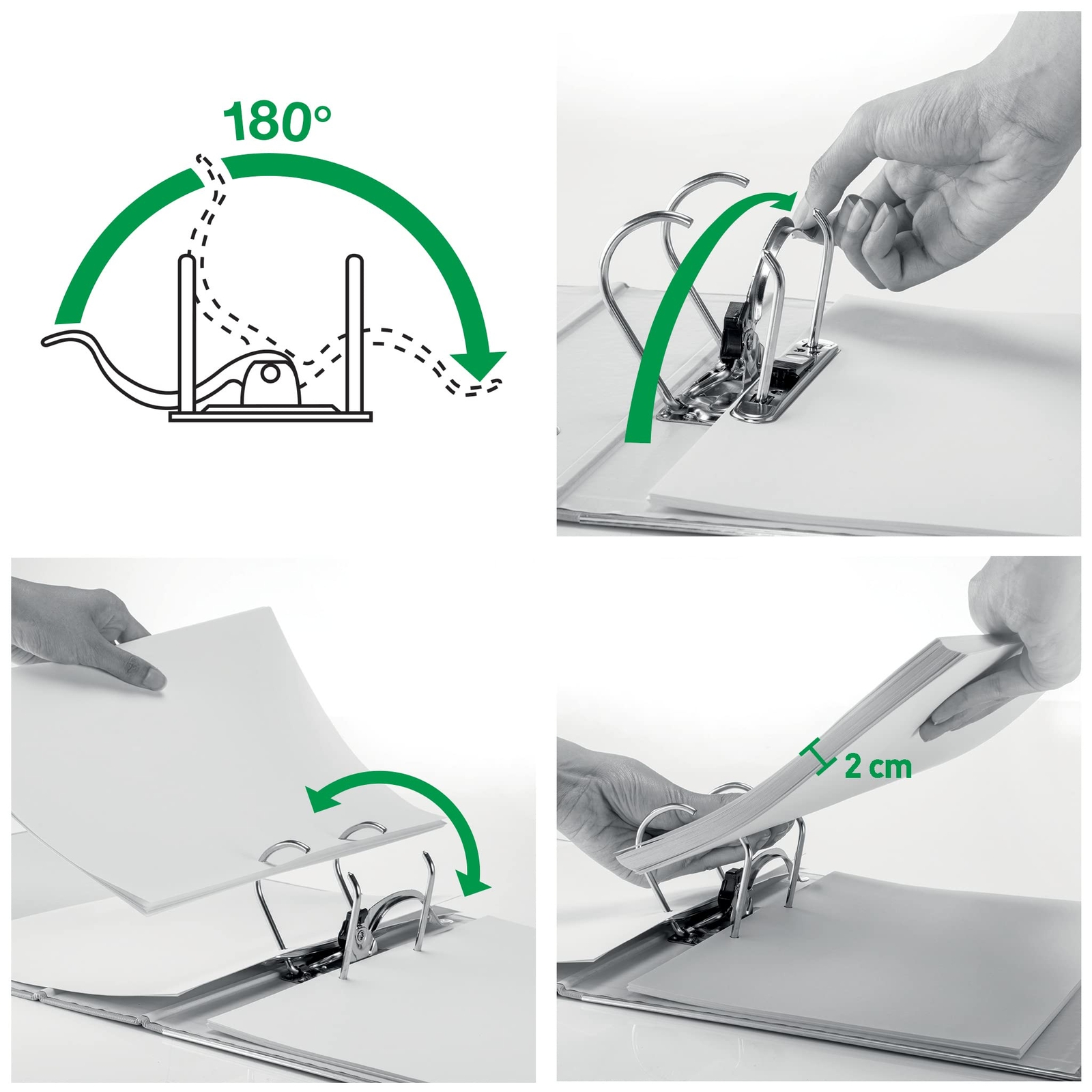 180°

2 cm