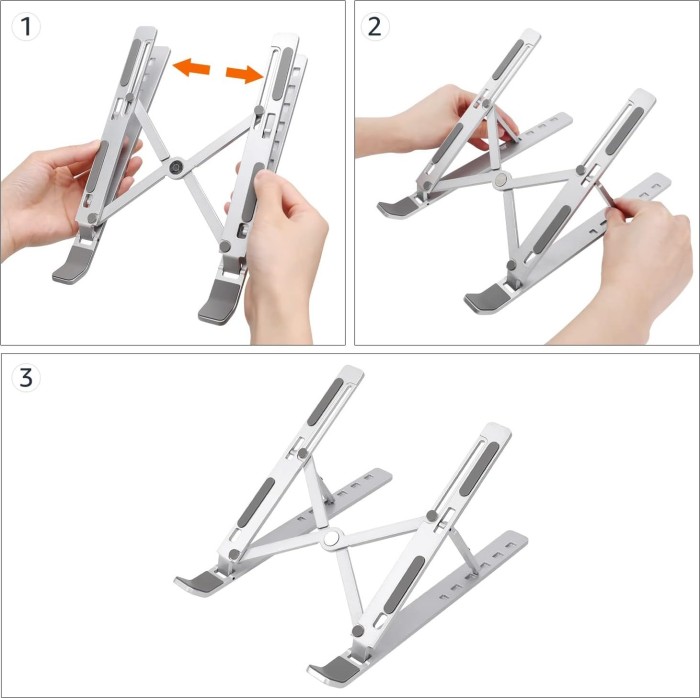 1

2

3