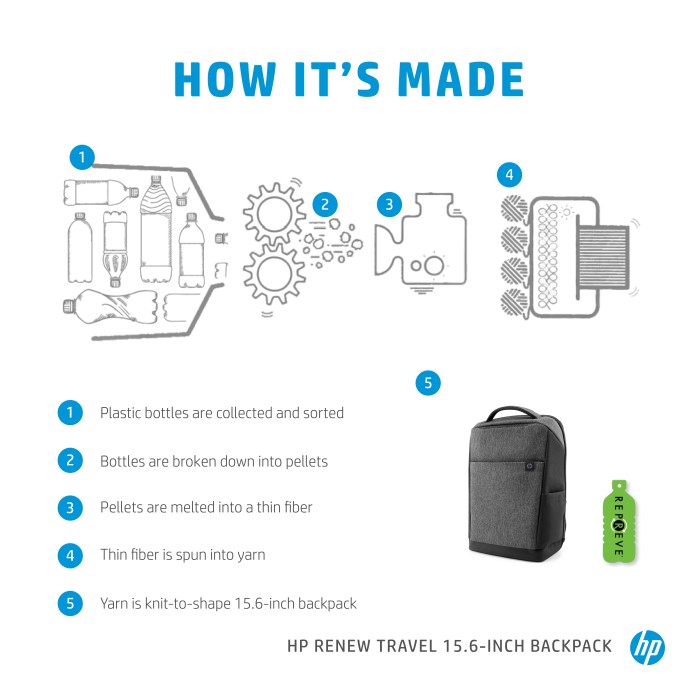 HOW IT'S MADE

1

2

3

4

5

1 Plastic bottles are collected and sorted

2 Bottles are broken down into pellets

3 Pellets are melted into a thin fiber

4 Thin fiber is spun into yarn

5 Yarn is knit-to-shape 15.6-inch backpack

REPREVE

HP RENEW TRAVEL 15.6-INCH BACKPACK

hp