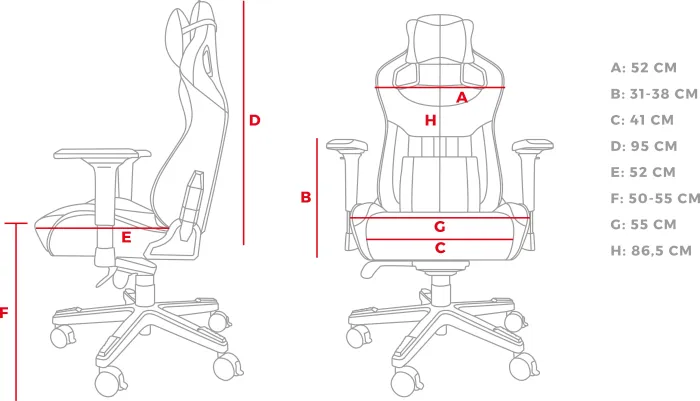 D

E

F

A

H

B

G

C

A: 52 CM
B: 31-38 CM
C: 41 CM
D: 95 CM
E: 52 CM
F: 50-55 CM
G: 55 CM
H: 86,5 CM