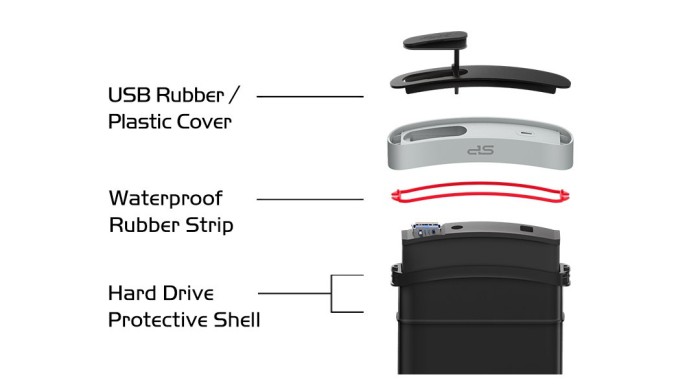 USB Rubber / Plastic Cover

SP

Waterproof Rubber Strip

Hard Drive Protective Shell